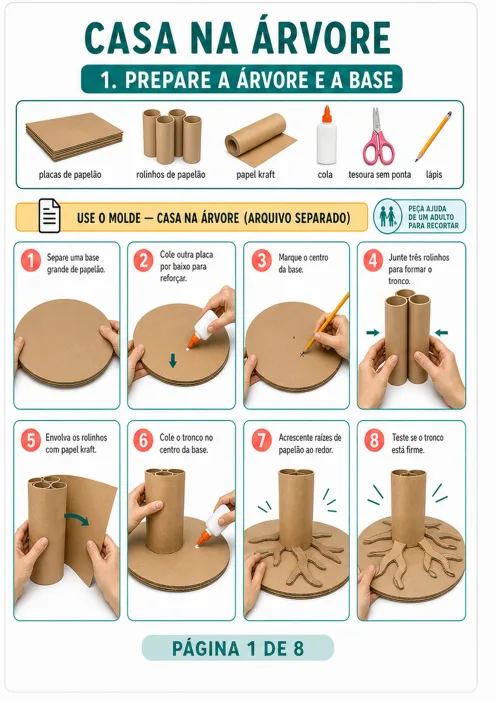 CASA NA ÁRVORE

1. PREPARE A ÁRVORE E A BASE

placas de papelão
rolinhos de papelão
papel kraft
cola
tesoura sem ponta
lápis

USE O MOLDE — CASA NA ÁRVORE (ARQUIVO SEPARADO)

PEÇA AJUDA DE UM ADULTO PARA RECORTAR

1 Separe uma base grande de papelão.

2 Cole outra placa por baixo para reforçar.

3 Marque o centro da base.

4 Junte três rolinhos para formar o tronco.

5 Envolva os rolinhos com papel kraft.

6 Cole o tronco no centro da base.

7 Acrescente raízes de papelão ao redor.

8 Teste se o tronco está firme.

PÁGINA 1 DE 8