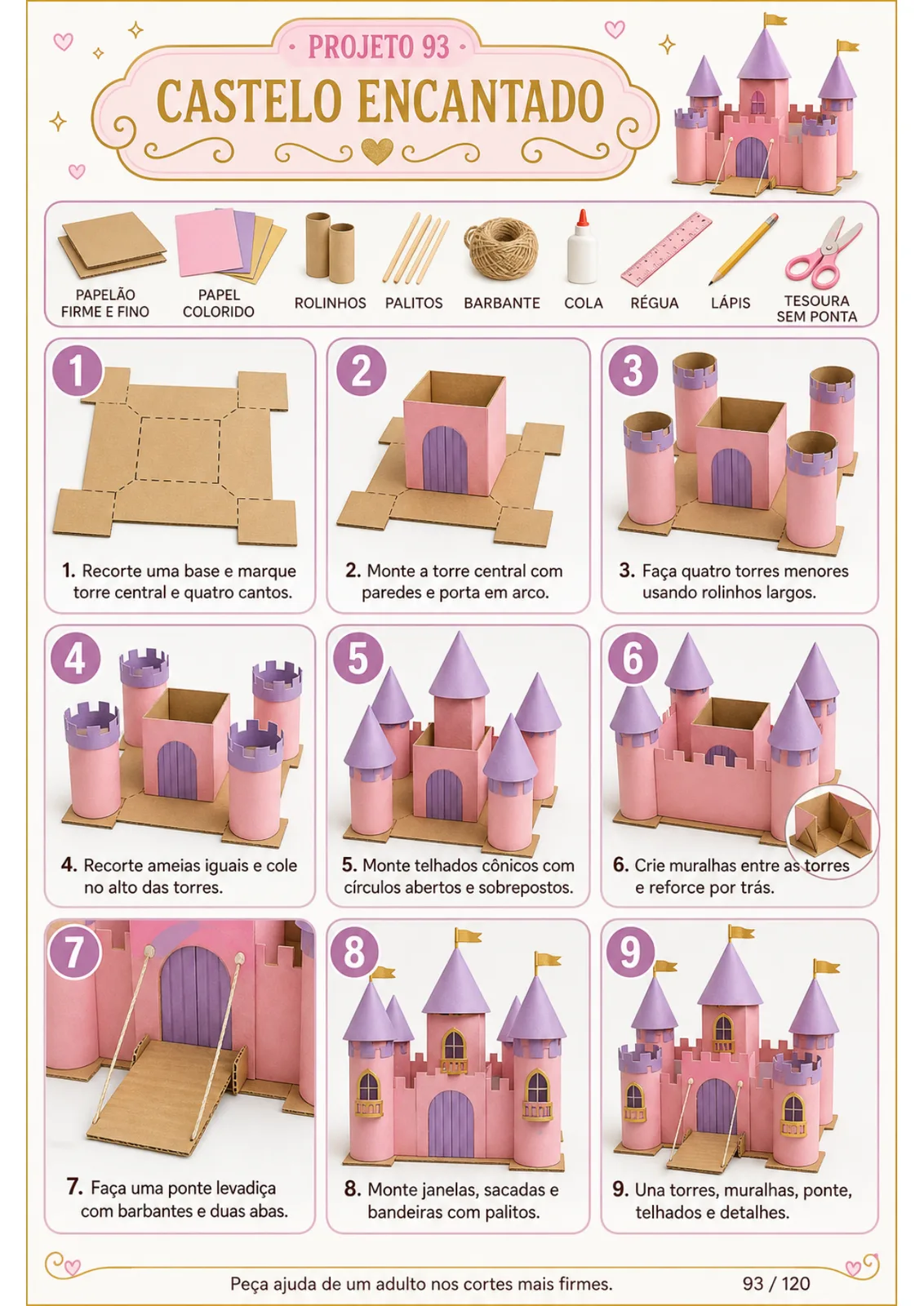 PROJETO 93

CASTELO ENCANTADO

PAPELÃO FIRME E FINO
PAPEL COLORIDO
ROLINHOS
PALITOS
BARBANTE
COLA
RÉGUA
LÁPIS
TESOURA SEM PONTA

1

1. Recorte uma base e marque torre central e quatro cantos.

2

2. Monte a torre central com paredes e porta em arco.

3

3. Faça quatro torres menores usando rolinhos largos.

4

4. Recorte ameias iguais e cole no alto das torres.

5

5. Monte telhados cônicos com círculos abertos e sobrepostos.

6

6. Crie muralhas entre as torres e reforce por trás.

7

7. Faça uma ponte levadiça com barbantes e duas abas.

8

8. Monte janelas, sacadas e bandeiras com palitos.

9

9. Una torres, muralhas, ponte, telhados e detalhes.

Peça ajuda de um adulto nos cortes mais firmes.

93 / 120