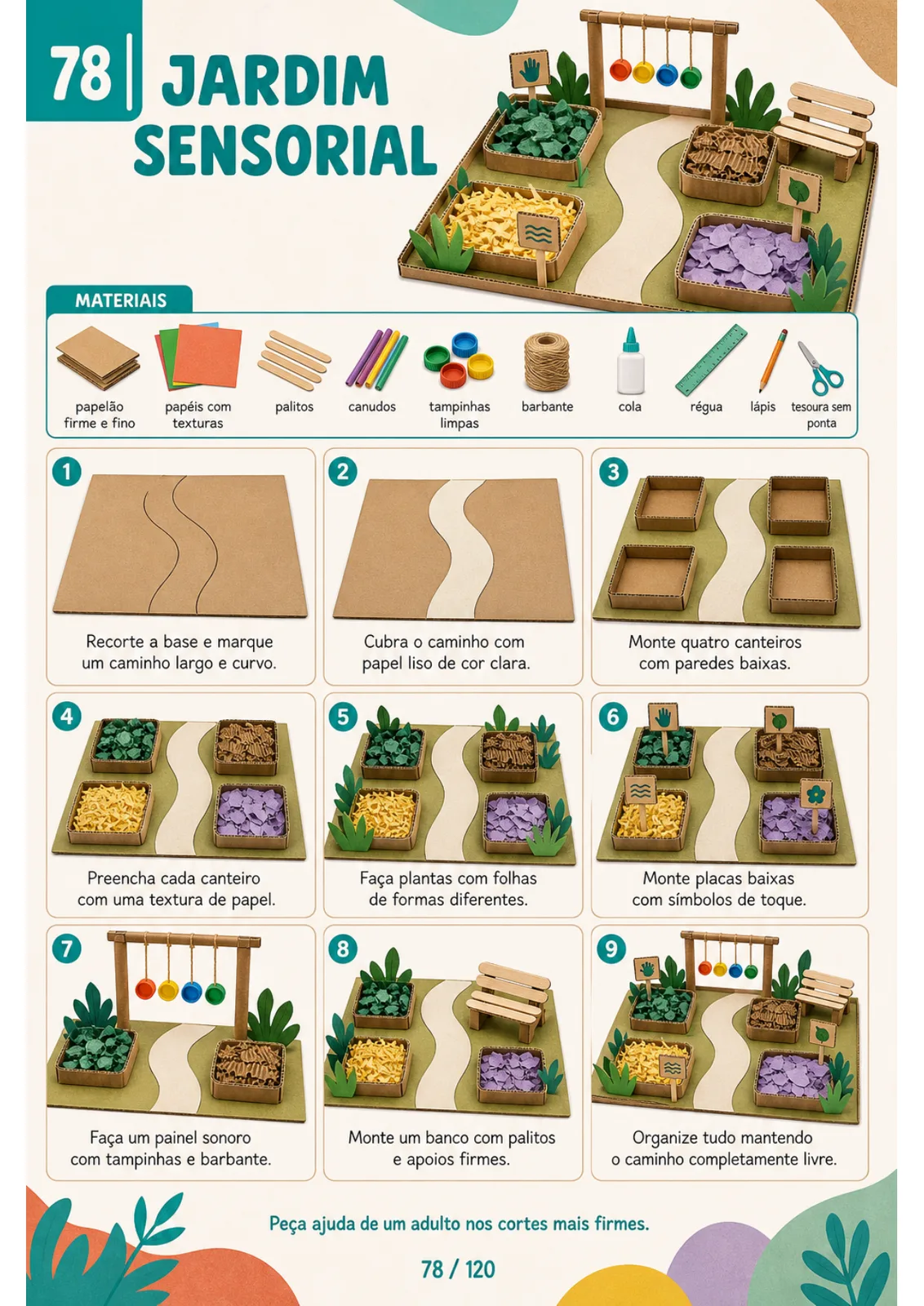 78 JARDIM SENSORIAL

MATERIAIS

papelão firme e fino
papéis com texturas
palitos
canudos
tampinhas limpas
barbante
cola
régua
lápis
tesoura sem ponta

1
Recorte a base e marque um caminho largo e curvo.

2
Cubra o caminho com papel liso de cor clara.

3
Monte quatro canteiros com paredes baixas.

4
Preencha cada canteiro com uma textura de papel.

5
Faça plantas com folhas de formas diferentes.

6
Monte placas baixas com símbolos de toque.

7
Faça um painel sonoro com tampinhas e barbante.

8
Monte um banco com palitos e apoios firmes.

9
Organize tudo mantendo o caminho completamente livre.

Peça ajuda de um adulto nos cortes mais firmes.

78 / 120