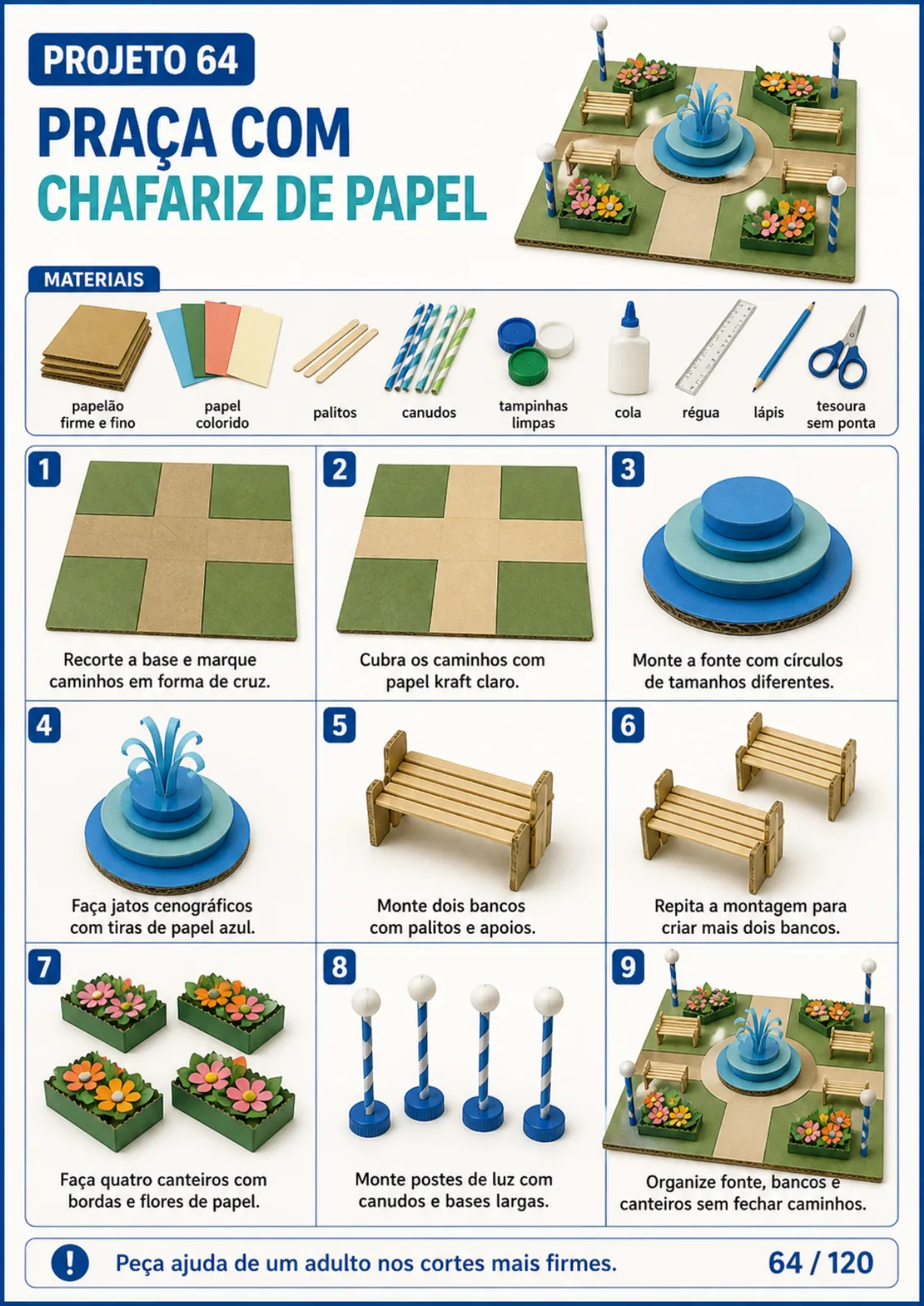 PROJETO 64

PRAÇA COM CHAFARIZ DE PAPEL

MATERIAIS

papelão firme e fino

papel colorido

palitos

canudos

tampinhas limpas

cola

régua

lápis

tesoura sem ponta

1
Recorte a base e marque caminhos em forma de cruz.

2
Cubra os caminhos com papel kraft claro.

3
Monte a fonte com círculos de tamanhos diferentes.

4
Faça jatos cenográficos com tiras de papel azul.

5
Monte dois bancos com palitos e apoios.

6
Repita a montagem para criar mais dois bancos.

7
Faça quatro canteiros com bordas e flores de papel.

8
Monte postes de luz com canudos e bases largas.

9
Organize fonte, bancos e canteiros sem fechar caminhos.

!
Peça ajuda de um adulto nos cortes mais firmes.

64 / 120